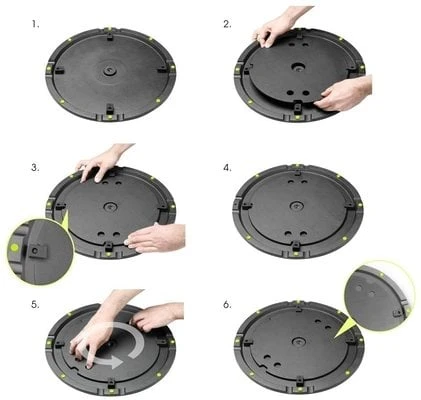 1.

2.

3.

4.

5.

6.